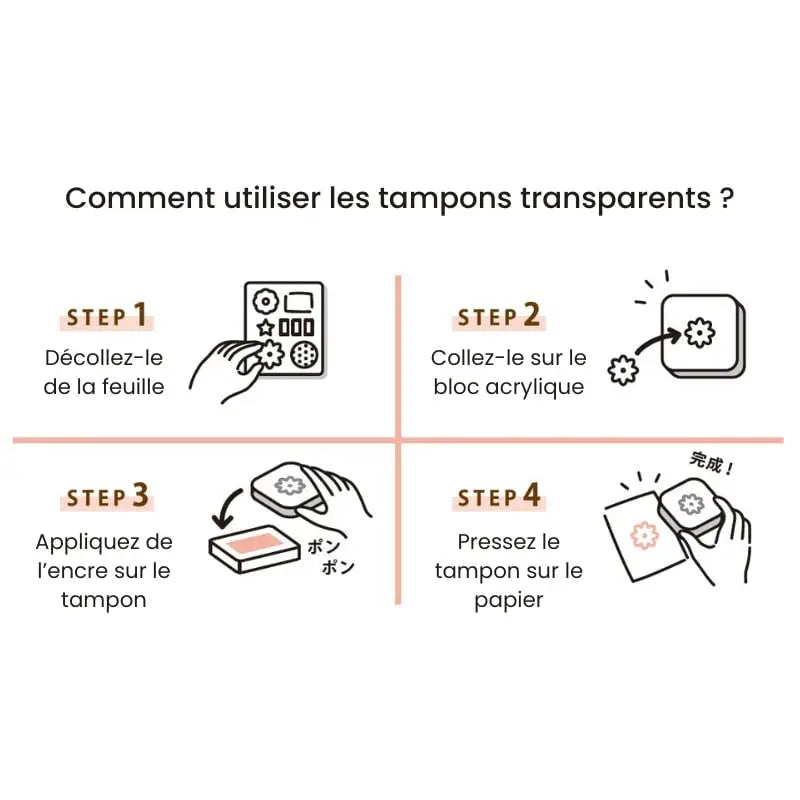 Comment utiliser les tampons transparents ?

STEP 1
Décollez-le de la feuille

STEP 2
Collez-le sur le bloc acrylique

STEP 3
Appliquez de l'encre sur le tampon

ポン
ポン

STEP 4
Pressez le tampon sur le papier

完成！