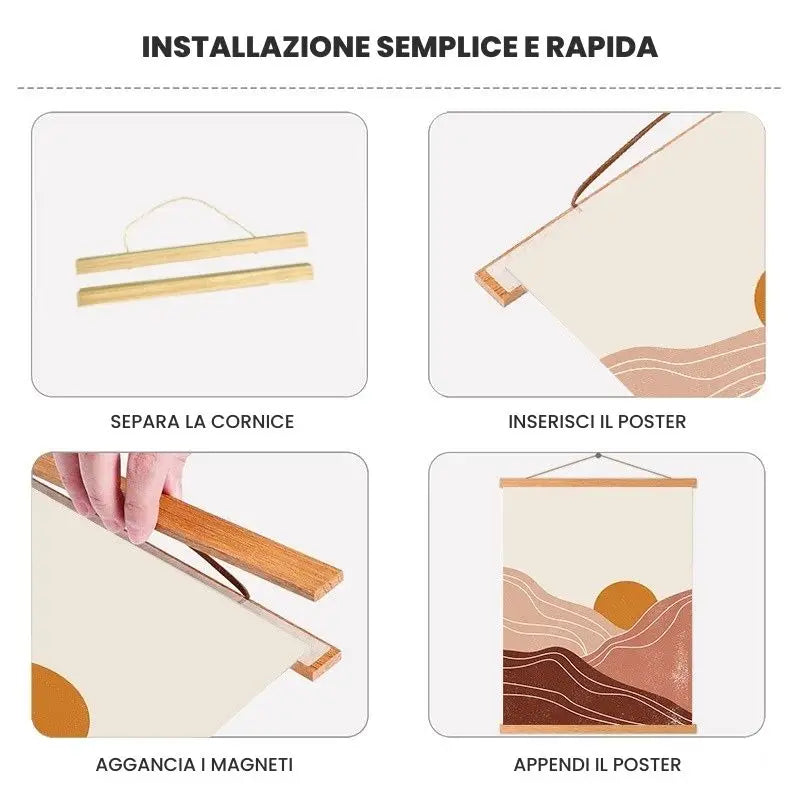 INSTALLAZIONE SEMPLICE E RAPIDA

SEPARA LA CORNICE

INSERISCI IL POSTER

AGGANCIA I MAGNETI

APPENDI IL POSTER