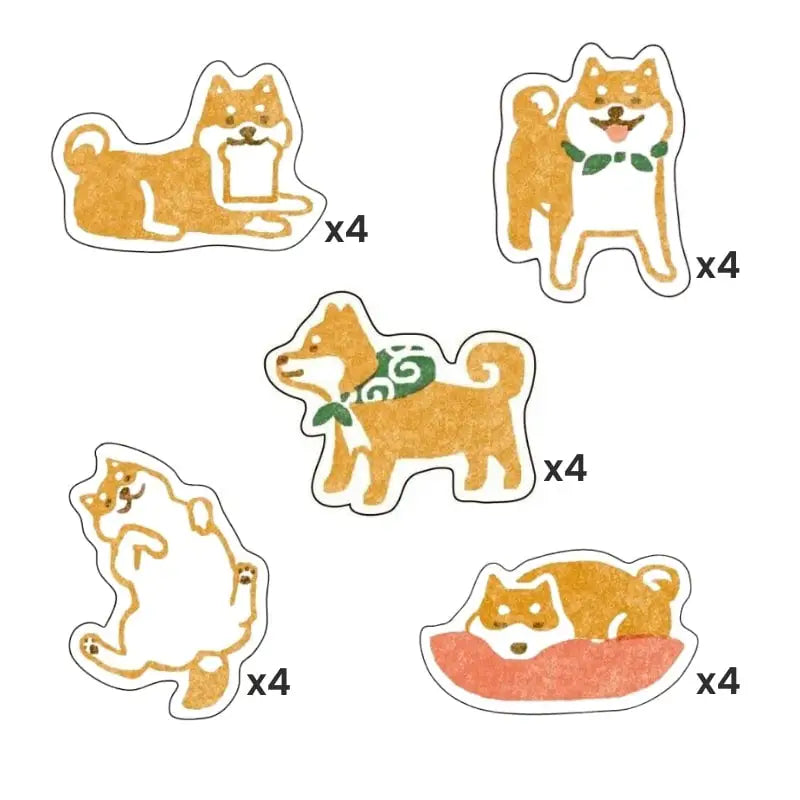 x4

x4

x4

x4

x4